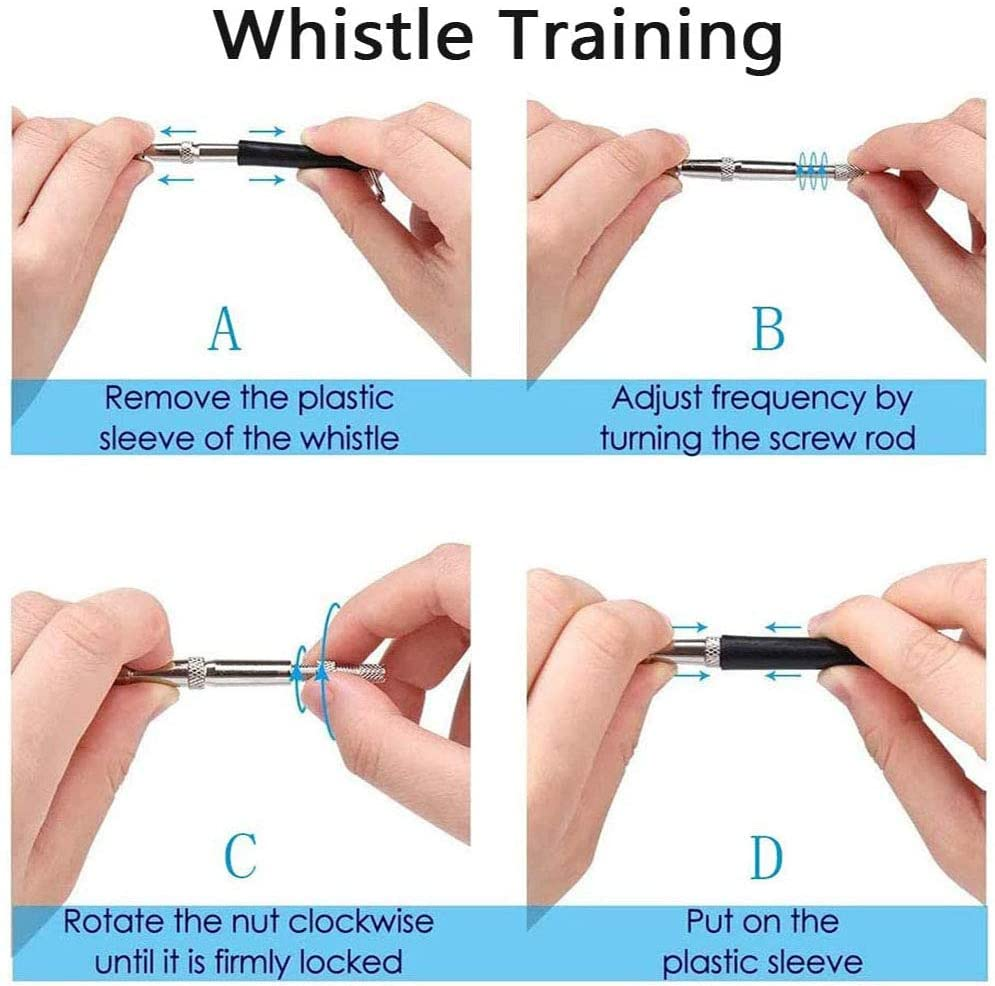 Whistle Training

A

Remove the plastic sleeve of the whistle

B

Adjust frequency by turning the screw rod

C

Rotate the nut clockwise until it is firmly locked

D

Put on the plastic sleeve